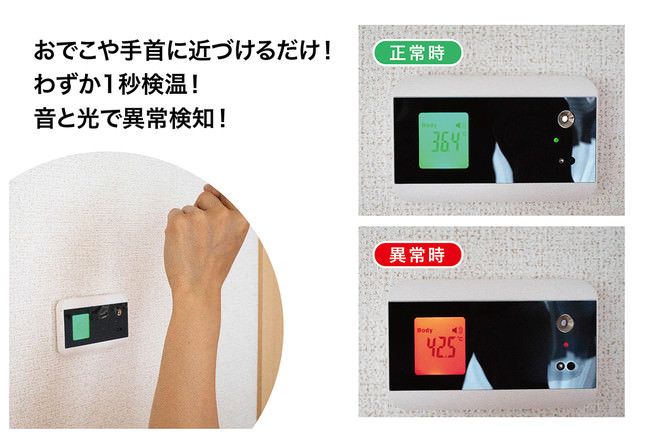 おでこや手首に近づけるだけ！
わずか1秒検温！
音と光で異常検知！

正常時

Body
36.4 ℃

異常時

Body
42.5 ℃