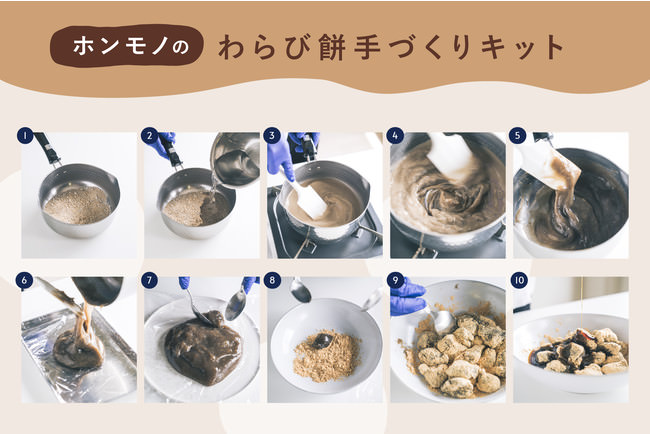 ホンモノの わらび餅手づくりキット

1
2
3
4
5
6
7
8
9
10