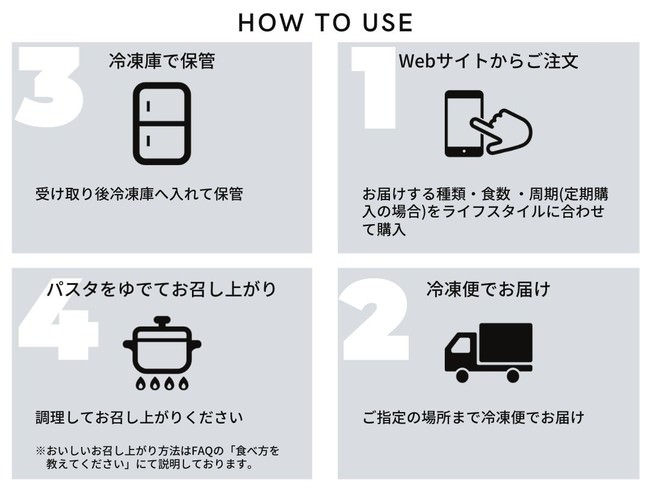 HOW TO USE

3
冷凍庫で保管

受け取り後冷凍庫へ入れて保管

1
Webサイトからご注文

お届けする種類・食数 ・周期(定期購入の場合)をライフスタイルに合わせて購入

4
パスタをゆでてお召し上がり

調理してお召し上がりください

※おいしいお召し上がり方法はFAQの「食べ方を教えてください」にて説明しております。

2
冷凍便でお届け

ご指定の場所まで冷凍便でお届け