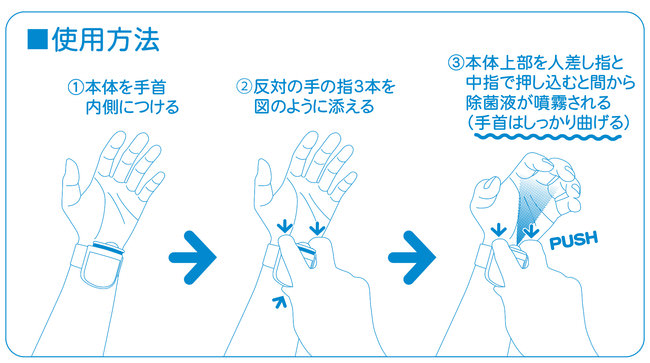 ■使用方法

①本体を手首内側につける

②反対の手の指3本を図のように添える

③本体上部を人差し指と中指で押し込むと間から除菌液が噴霧される（手首はしっかり曲げる）

PUSH