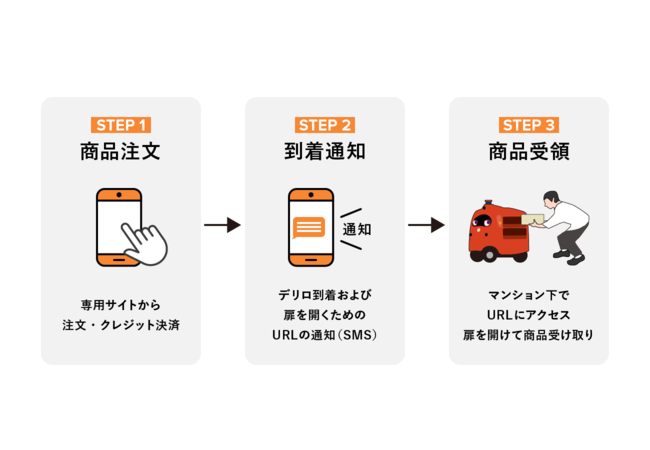 STEP 1
商品注文

専用サイトから
注文・クレジット決済

STEP 2
到着通知

通知

デリロ到着および
扉を開くための
URLの通知（SMS）

STEP 3
商品受領

マンション下で
URLにアクセス
扉を開けて商品受け取り